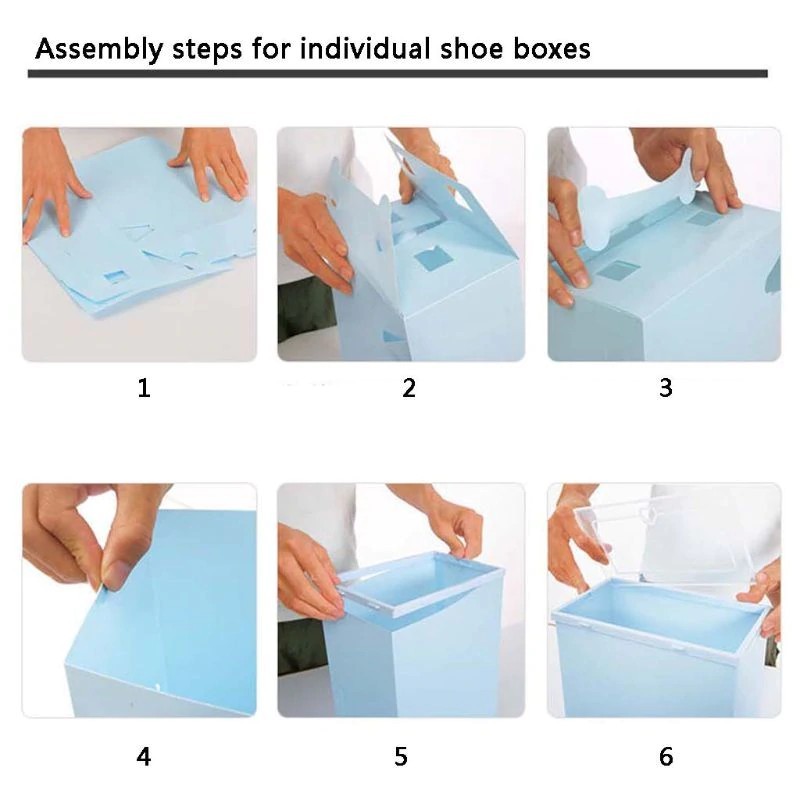 Assembly steps for individual shoe boxes

1

2

3

4

5

6