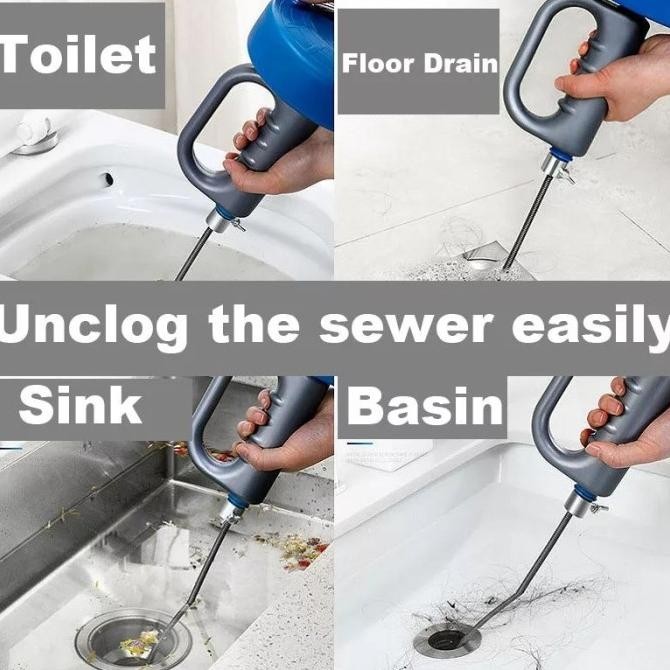 Toilet

Floor Drain

Unclog the sewer easily

Sink

Basin