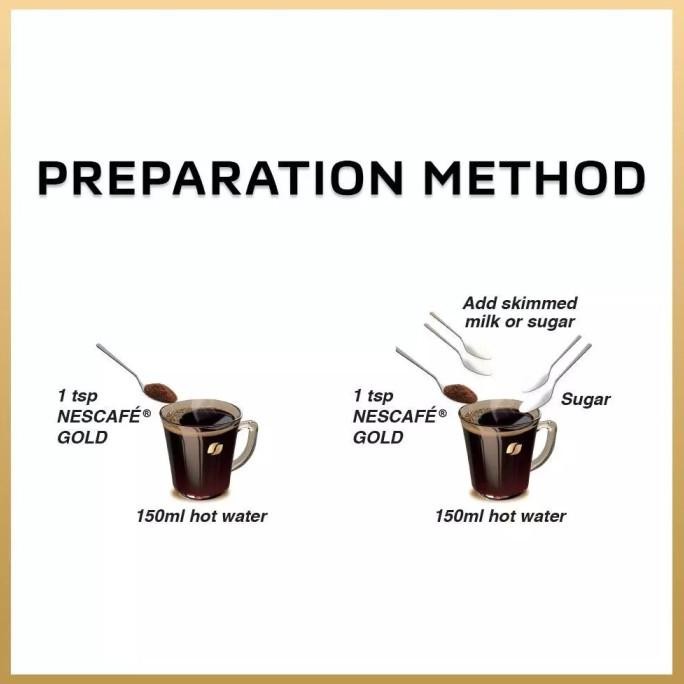 PREPARATION METHOD

1 tsp
NESCAFÉ®
GOLD

150ml hot water

Add skimmed
milk or sugar

1 tsp
NESCAFÉ®
GOLD

Sugar

150ml hot water