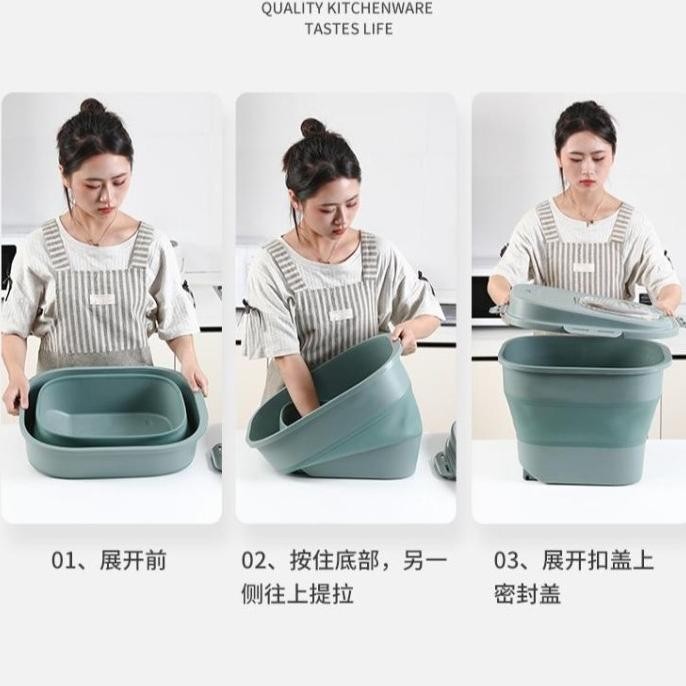 QUALITY KITCHENWARE
TASTES LIFE

01、展开前

02、按住底部，另一侧往上提拉

03、展开扣盖上密封盖