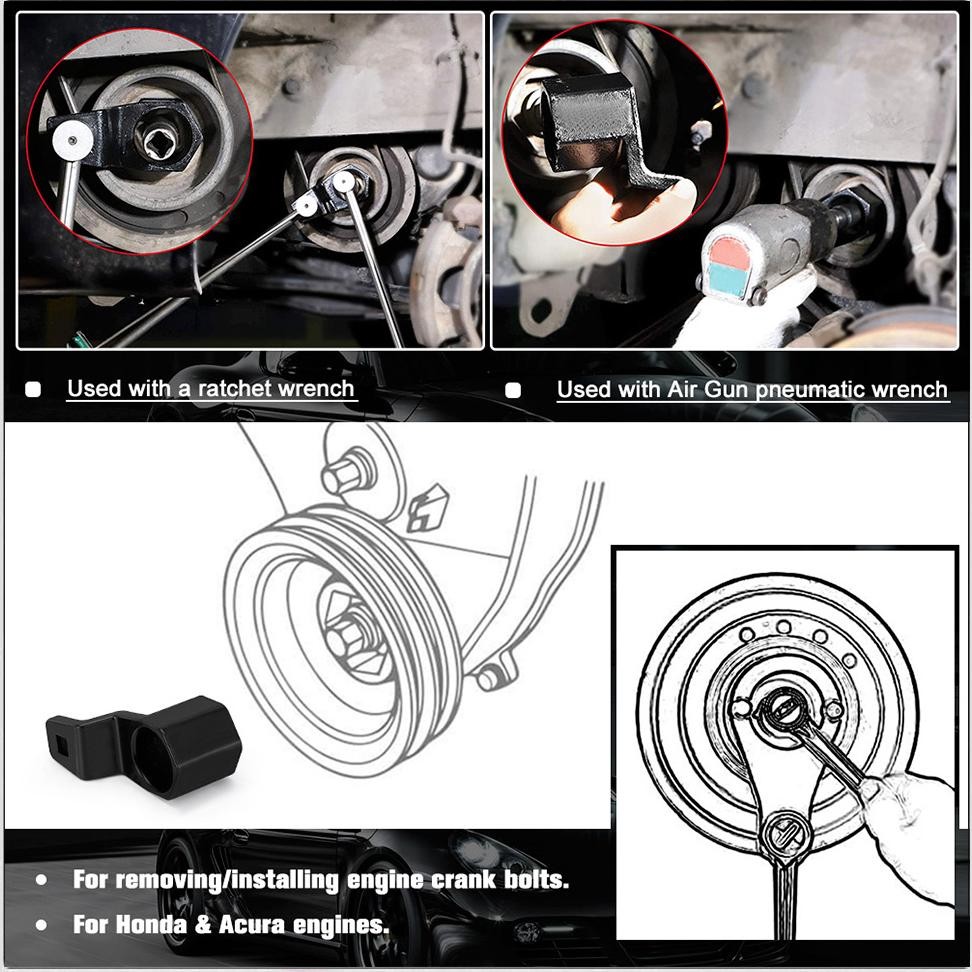 Used with a ratchet wrench

Used with Air Gun pneumatic wrench

• For removing/installing engine crank bolts.
• For Honda & Acura engines.