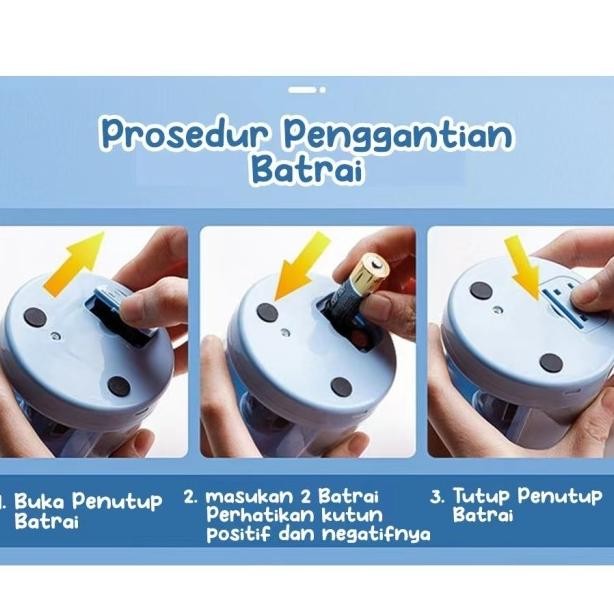 Prosedur Penggantian Batrai

1. Buka Penutup Batrai

2. masukan 2 Batrai Perhatikan kutun positif dan negatifnya

3. Tutup Penutup Batrai