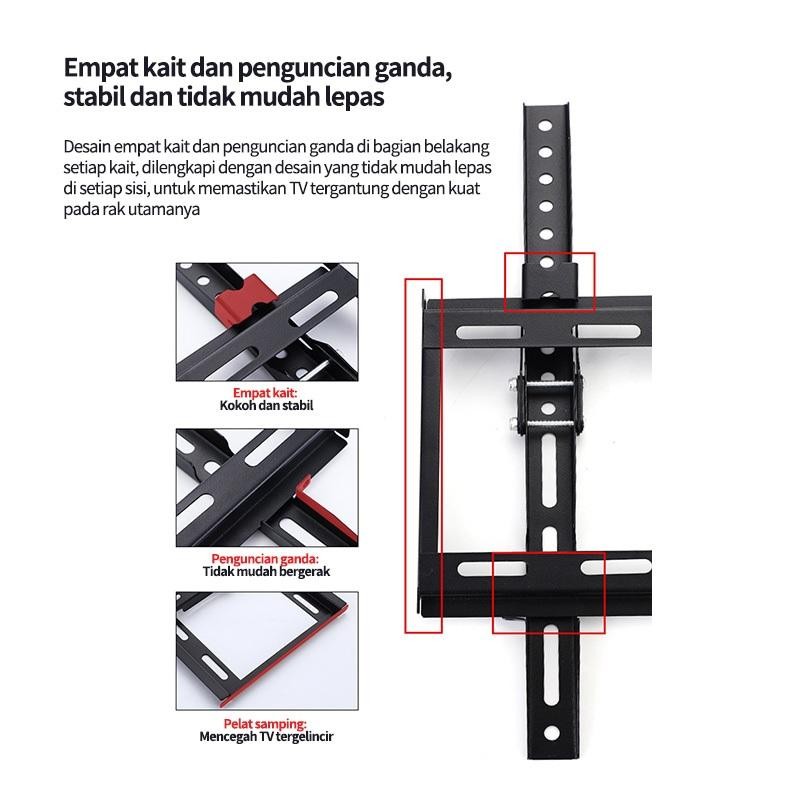 Empat kait dan penguncian ganda, stabil dan tidak mudah lepas

Desain empat kait dan penguncian ganda di bagian belakang setiap kait, dilengkapi dengan desain yang tidak mudah lepas di setiap sisi, untuk memastikan TV tergantung dengan kuat pada rak utamanya

Empat kait:
Kokoh dan stabil

Penguncian ganda:
Tidak mudah bergerak

Pelat samping:
Mencegah TV tergelincir