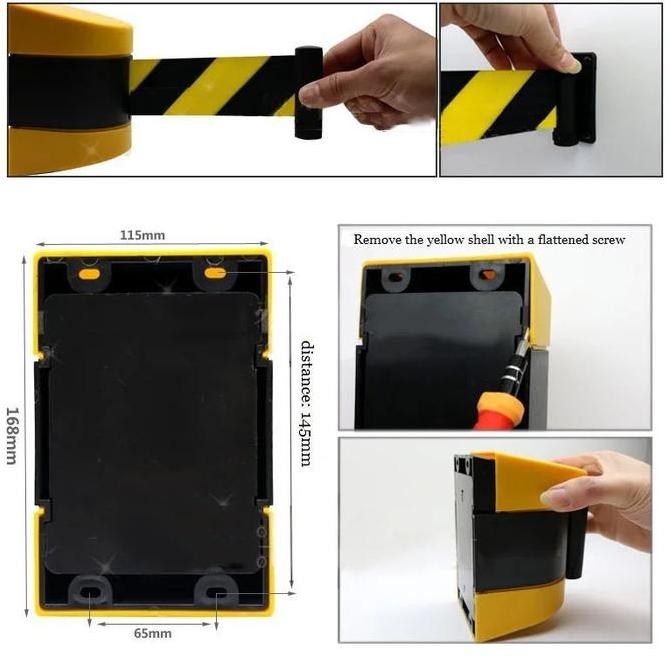 115mm

168mm

distance: 145mm

65mm

Remove the yellow shell with a flattened screw