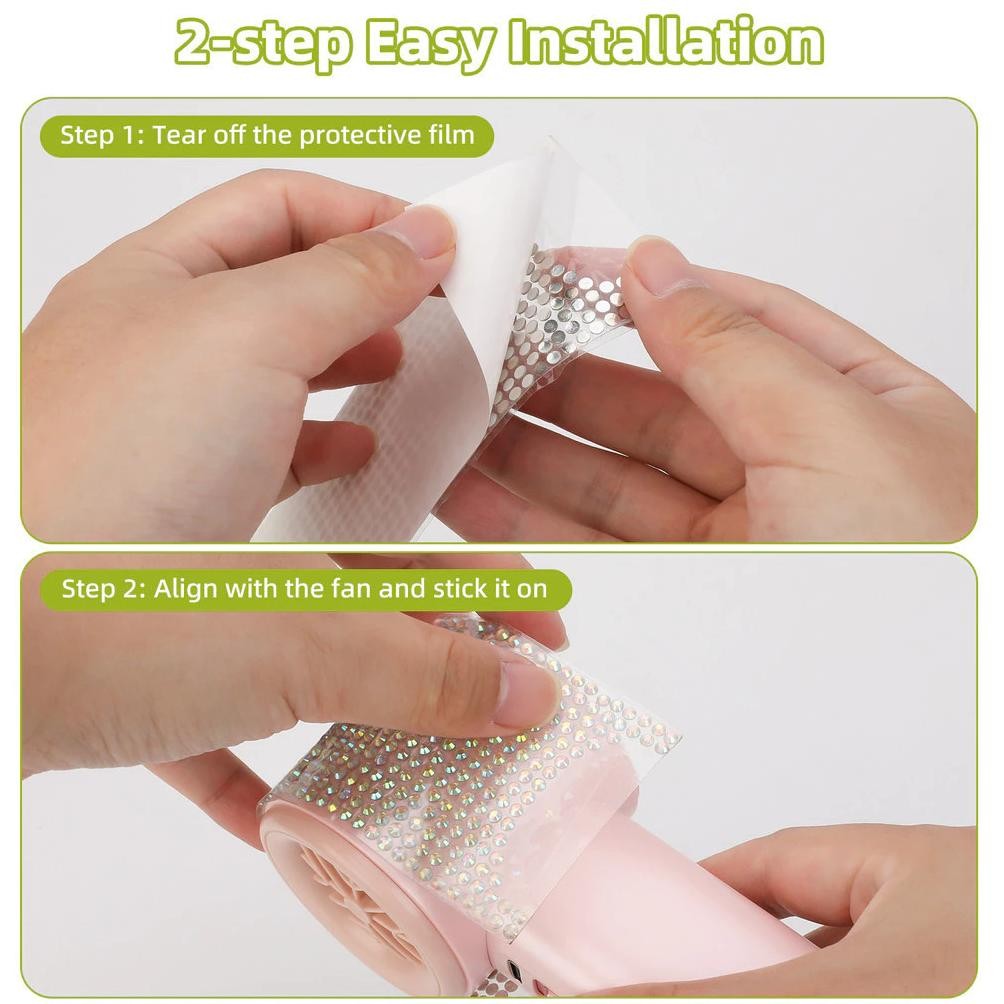 2-step Easy Installation

Step 1: Tear off the protective film

Step 2: Align with the fan and stick it on