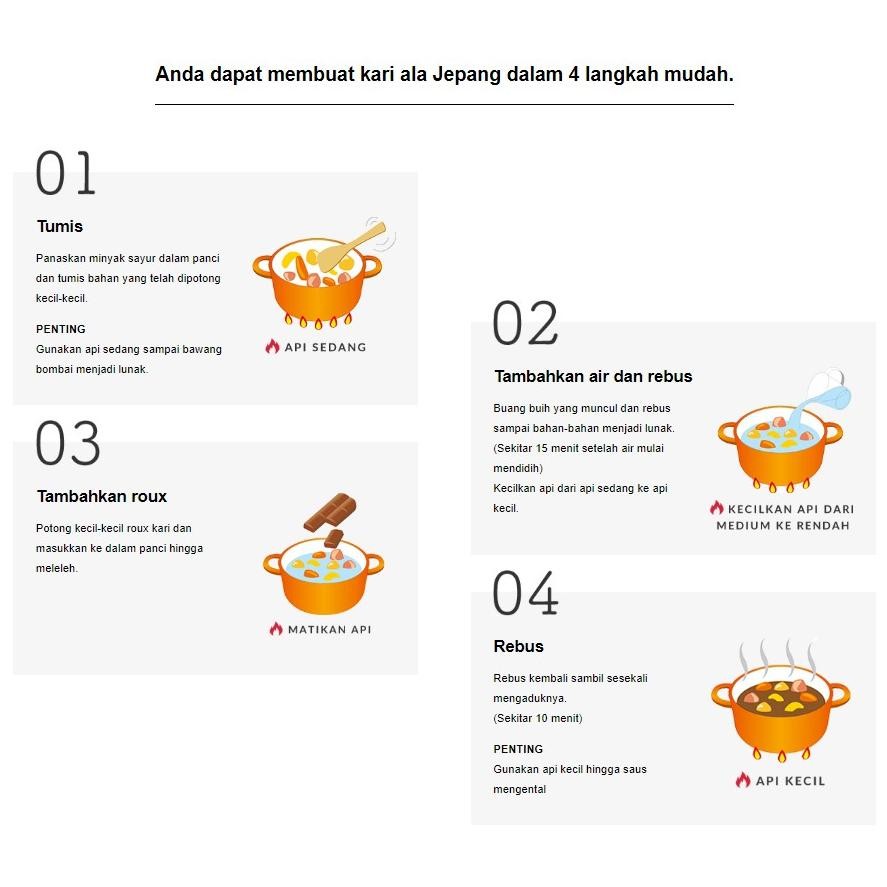 Anda dapat membuat kari ala Jepang dalam 4 langkah mudah.

01

Tumis

Panaskan minyak sayur dalam panci dan tumis bahan yang telah dipotong kecil-kecil.

PENTING
Gunakan api sedang sampai bawang bombai menjadi lunak.

API SEDANG

02

Tambahkan air dan rebus

Buang buih yang muncul dan rebus sampai bahan-bahan menjadi lunak. (Sekitar 15 menit setelah air mulai mendidih)
Kecilkan api dari api sedang ke api kecil.

KECILKAN API DARI MEDIUM KE RENDAH

03

Tambahkan roux

Potong kecil-kecil roux kari dan masukkan ke dalam panci hingga meleleh.

MATIKAN API

04

Rebus

Rebus kembali sambil sesekali mengaduknya.
(Sekitar 10 menit)

PENTING
Gunakan api kecil hingga saus mengental

API KECIL