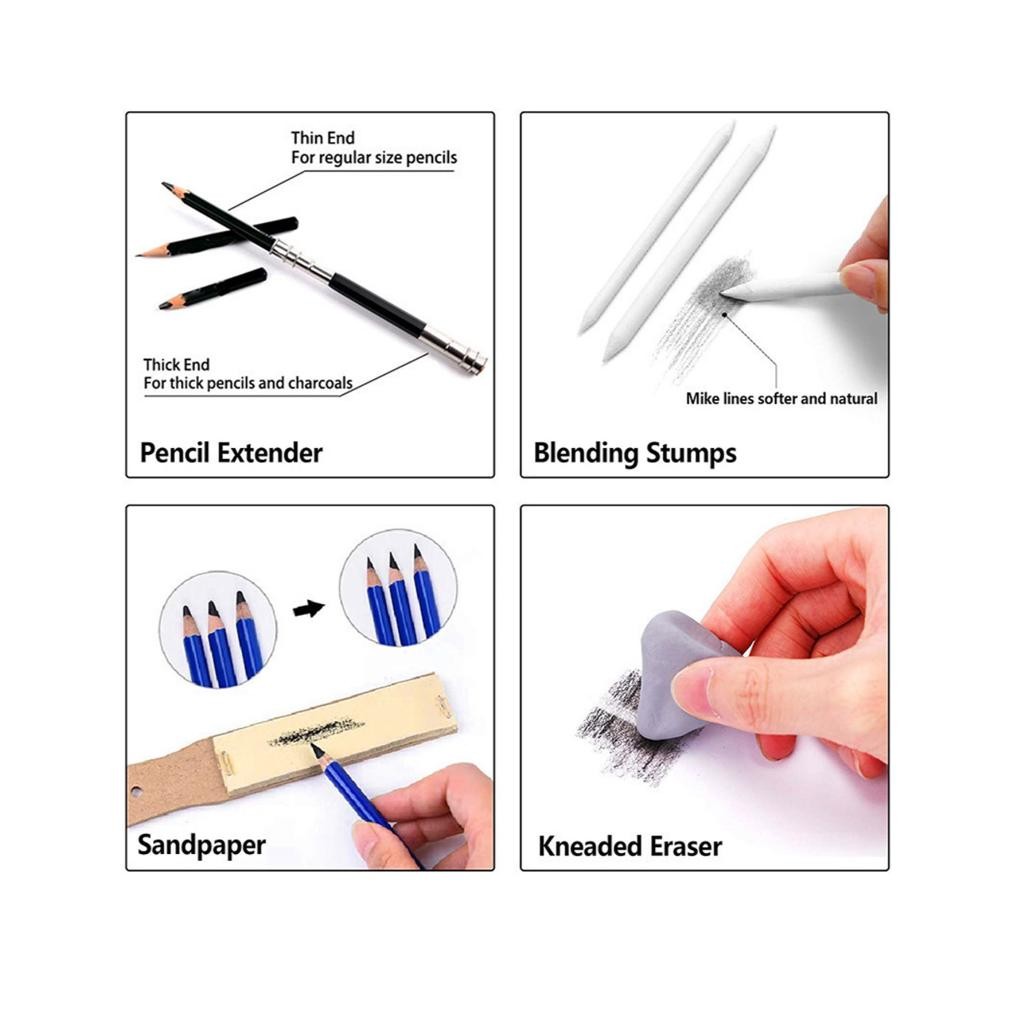 Thin End
For regular size pencils

Thick End
For thick pencils and charcoals

Pencil Extender

Mike lines softer and natural

Blending Stumps

Sandpaper

Kneaded Eraser