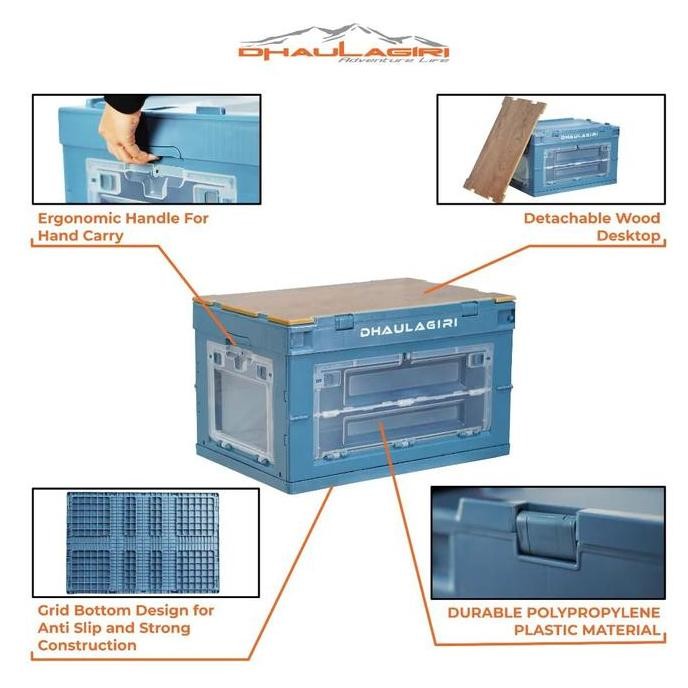 DHAULAGIRI
Adventure Life

DHAULAGIRI

Ergonomic Handle For Hand Carry

Detachable Wood Desktop

DHAULAGIRI

Grid Bottom Design for Anti Slip and Strong Construction

DURABLE POLYPROPYLENE PLASTIC MATERIAL