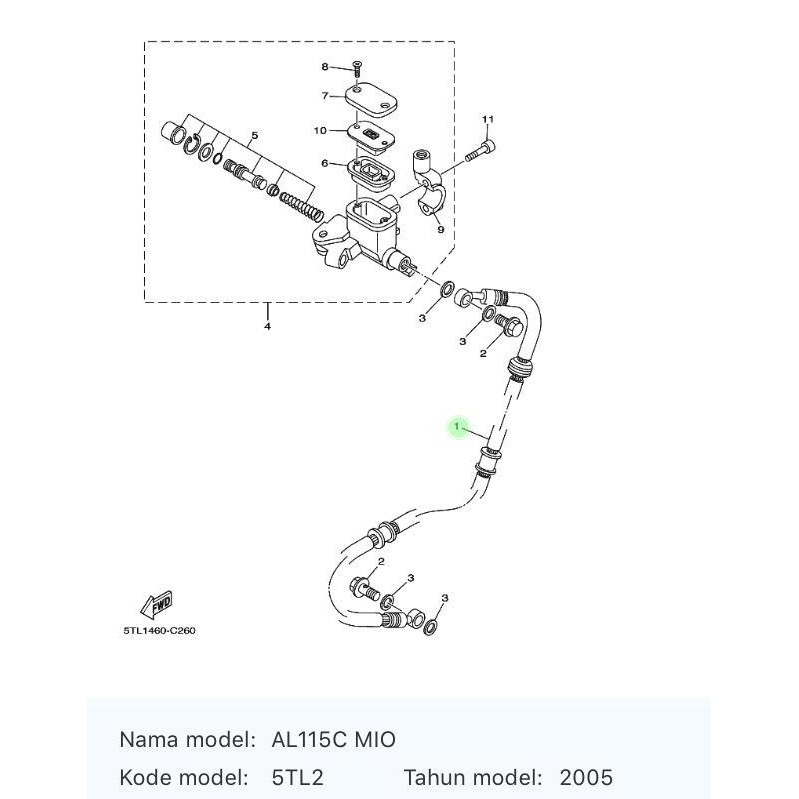 8
7
10
6
5
11
9
4
3
3
2
1
2
3
3
FWD
5TL1460-C260

Nama model: AL115C MIO
Kode model: 5TL2 Tahun model: 2005