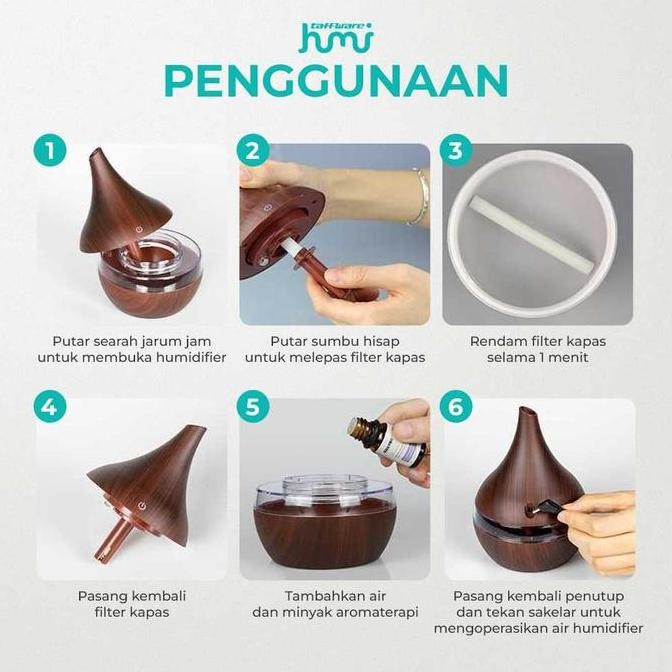 taffware humi

PENGGUNAAN

1

Putar searah jarum jam untuk membuka humidifier

2

Putar sumbu hisap untuk melepas filter kapas

3

Rendam filter kapas selama 1 menit

4

Pasang kembali filter kapas

5

Tambahkan air dan minyak aromaterapi

6

Pasang kembali penutup dan tekan sakelar untuk mengoperasikan air humidifier