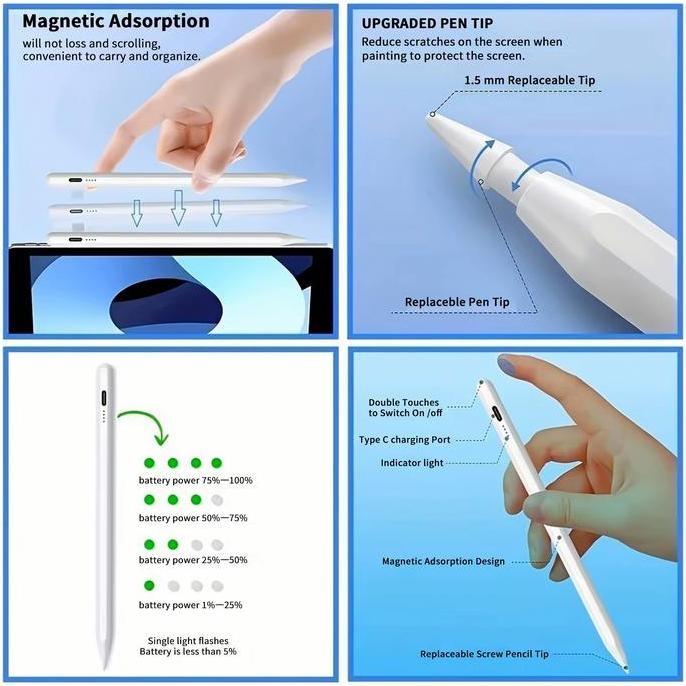 Magnetic Adsorption
will not loss and scrolling, convenient to carry and organize.

UPGRADED PEN TIP
Reduce scratches on the screen when painting to protect the screen.

1.5 mm Replaceable Tip

Replaceble Pen Tip

battery power 75%—100%

battery power 50%—75%

battery power 25%—50%

battery power 1%—25%

Single light flashes
Battery is less than 5%

Double Touches to Switch On /off

Type C charging Port

Indicator light

Magnetic Adsorption Design

Replaceable Screw Pencil Tip