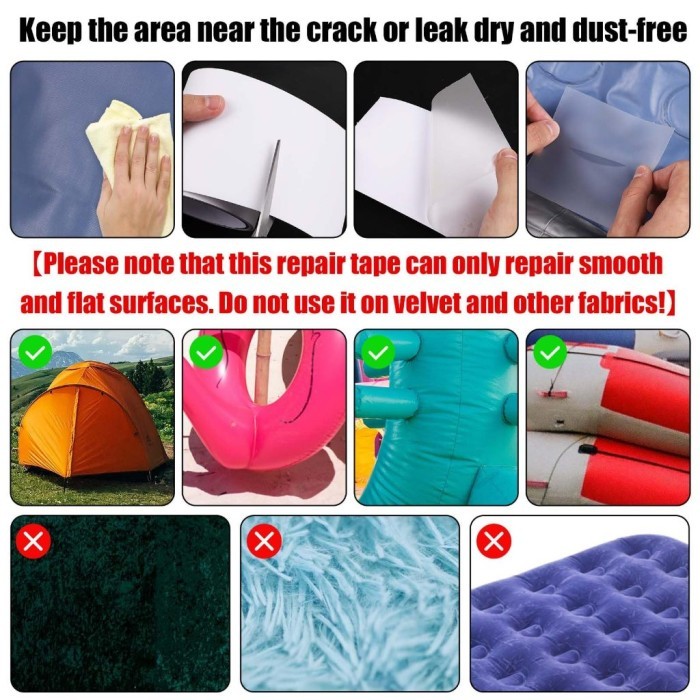 Keep the area near the crack or leak dry and dust-free

【Please note that this repair tape can only repair smooth and flat surfaces. Do not use it on velvet and other fabrics!】