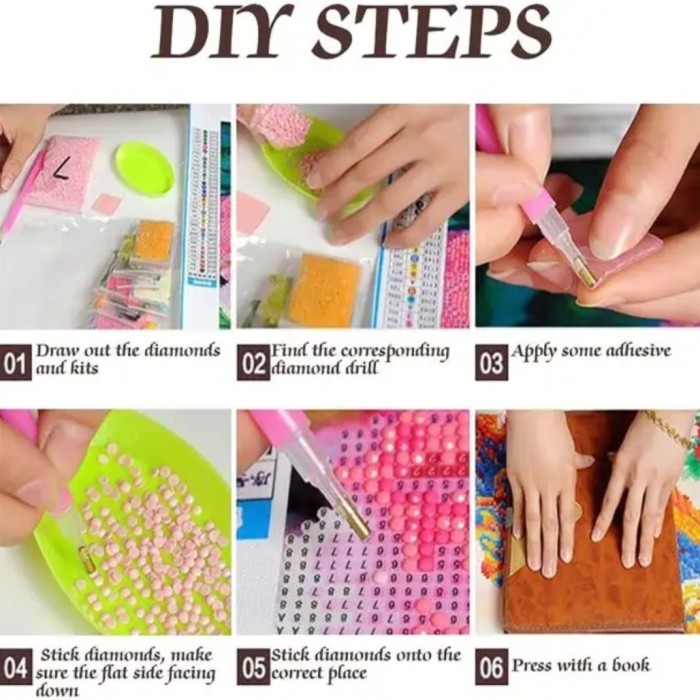 DIY STEPS

01 Draw out the diamonds and kits

02 Find the corresponding diamond drill

03 Apply some adhesive

04 Stick diamonds, make sure the flat side facing down

05 Stick diamonds onto the correct place

06 Press with a book