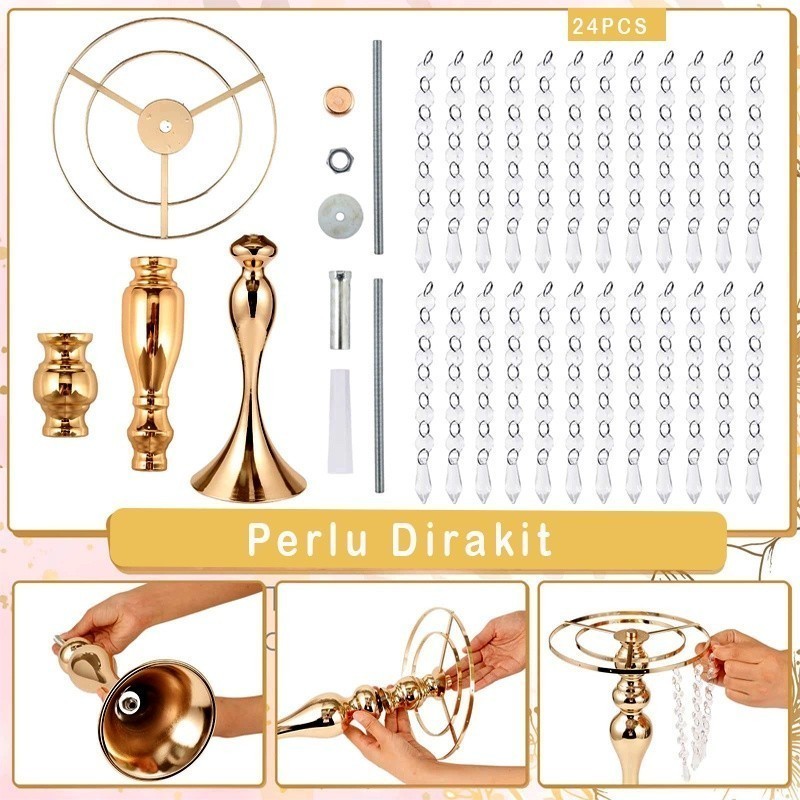 24PCS

Perlu Dirakit