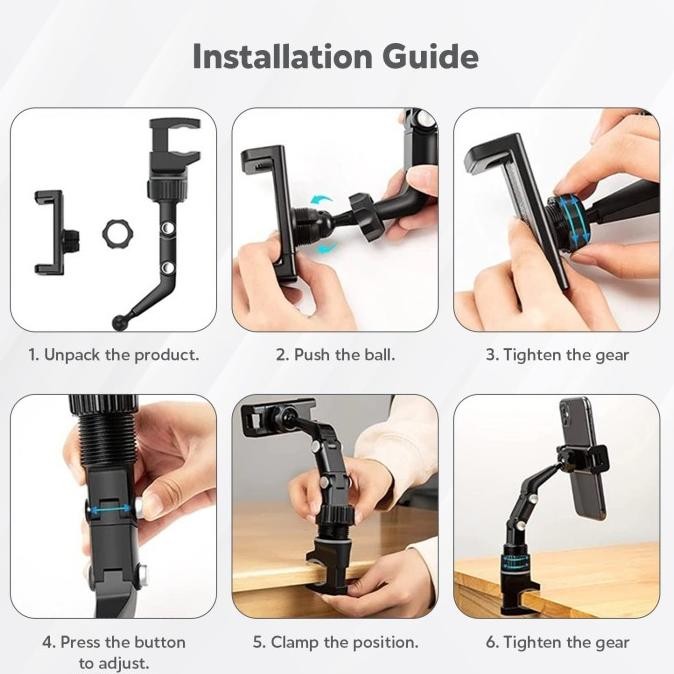 Installation Guide

1. Unpack the product.

2. Push the ball.

3. Tighten the gear

4. Press the button to adjust.

5. Clamp the position.

6. Tighten the gear