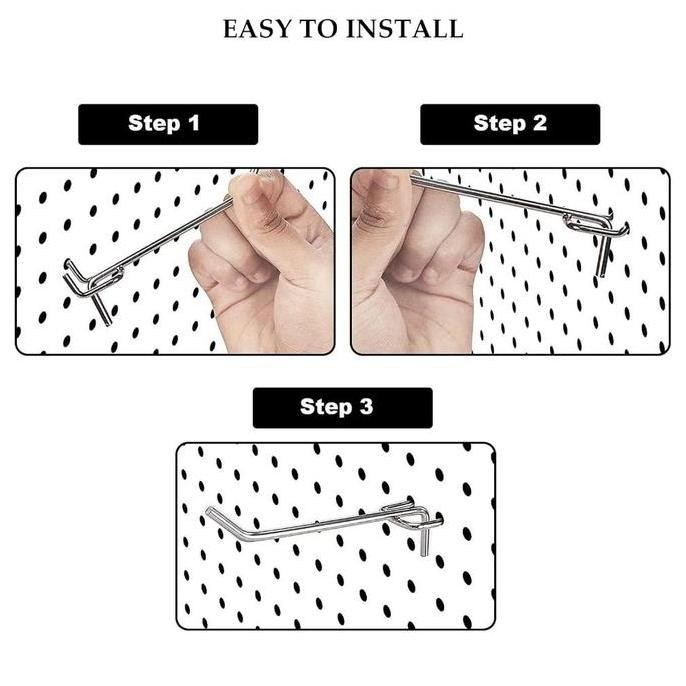 EASY TO INSTALL

Step 1

Step 2

Step 3