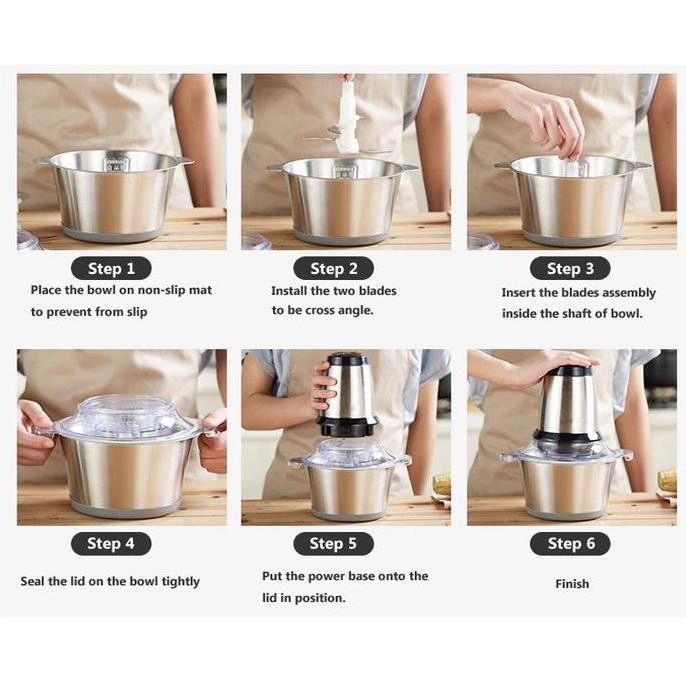 Step 1
Place the bowl on non-slip mat to prevent from slip

Step 2
Install the two blades to be cross angle.

Step 3
Insert the blades assembly inside the shaft of bowl.

Step 4
Seal the lid on the bowl tightly

Step 5
Put the power base onto the lid in position.

Step 6
Finish