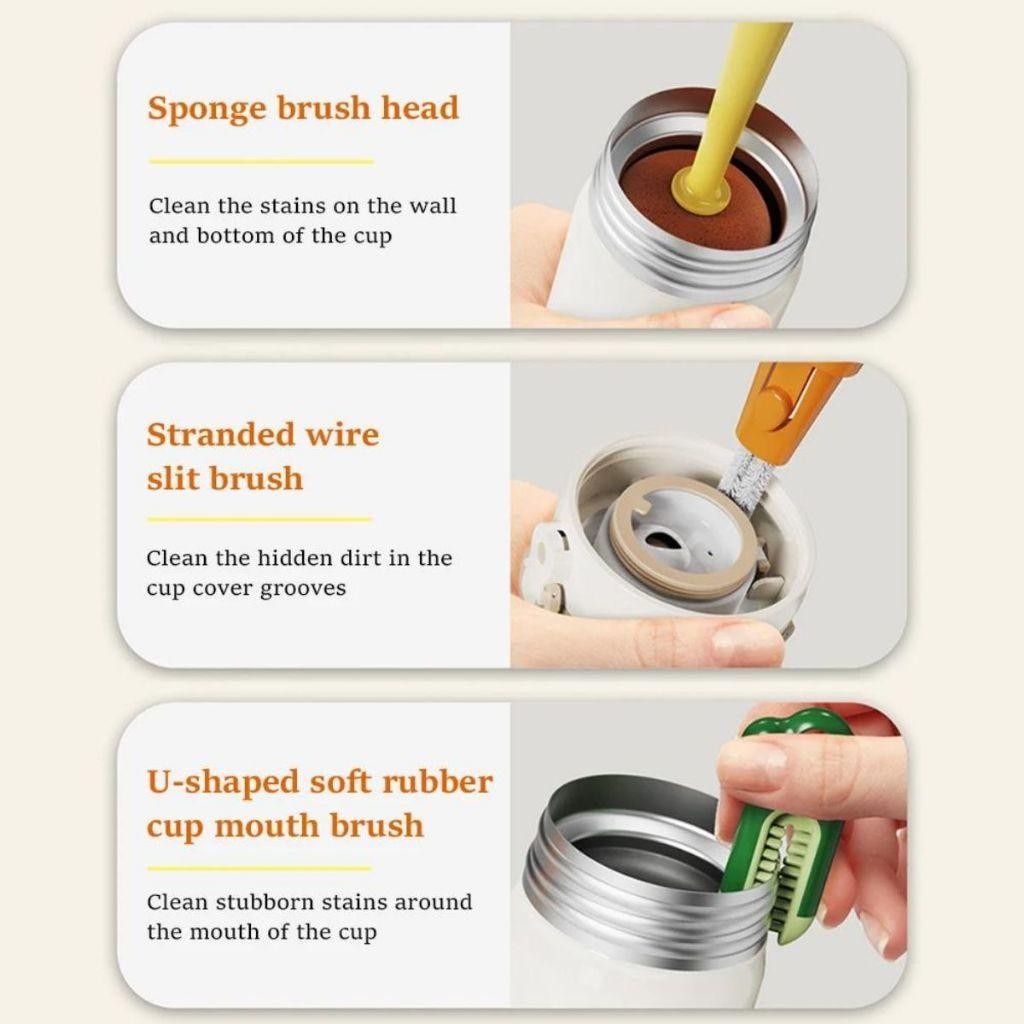 Sponge brush head

Clean the stains on the wall and bottom of the cup

Stranded wire slit brush

Clean the hidden dirt in the cup cover grooves

U-shaped soft rubber cup mouth brush

Clean stubborn stains around the mouth of the cup