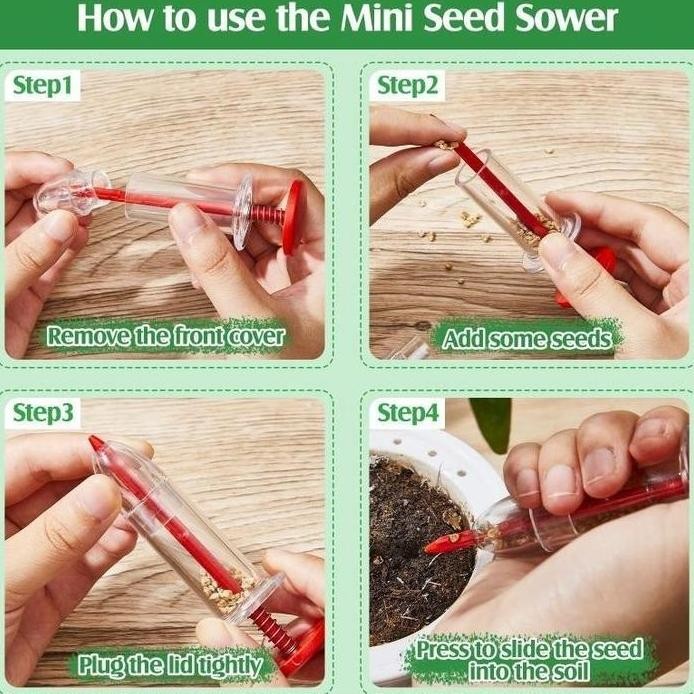 How to use the Mini Seed Sower

Step1

Remove the front cover

Step2

Add some seeds

Step3

Plug the lid tightly

Step4

Press to slide the seed into the soil