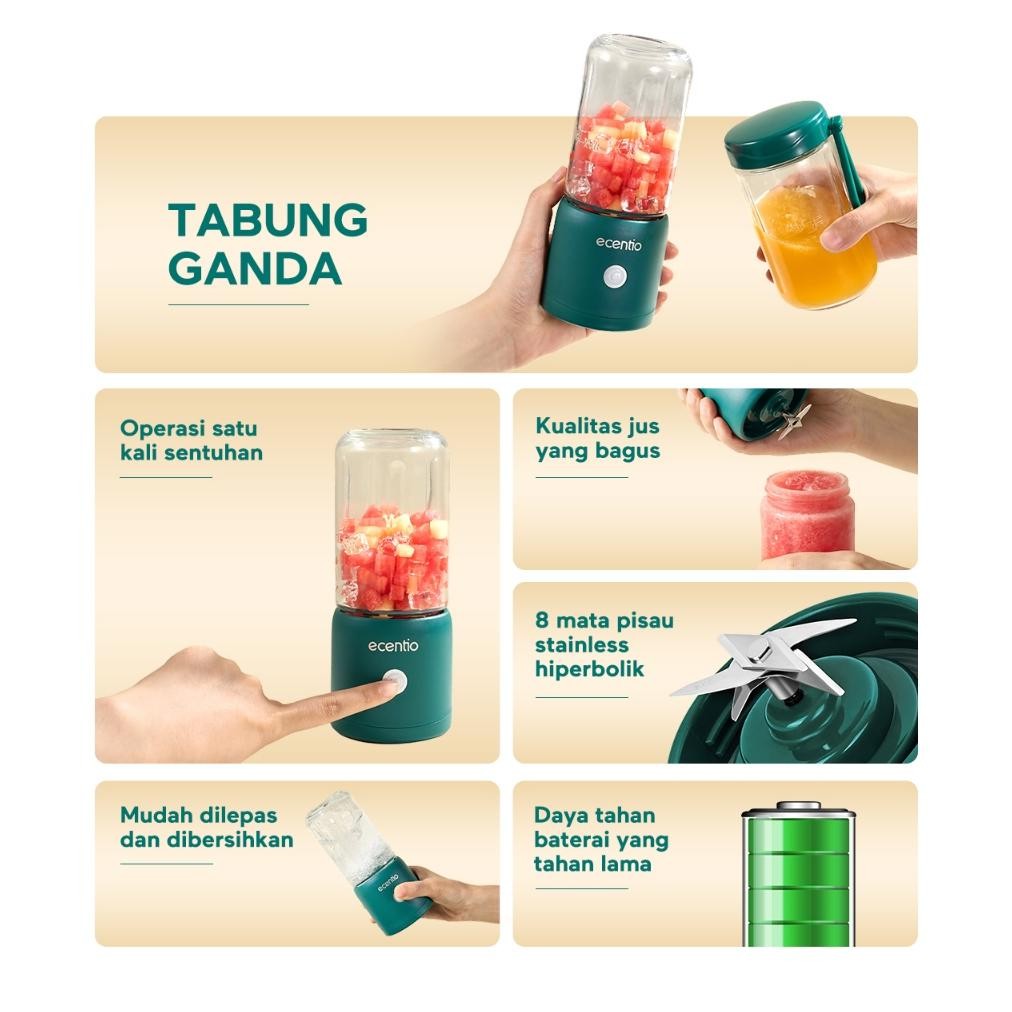 TABUNG GANDA

ecentio

Operasi satu kali sentuhan

ecentio

Kualitas jus yang bagus

8 mata pisau stainless hiperbolik

Mudah dilepas dan dibersihkan

Daya tahan baterai yang tahan lama