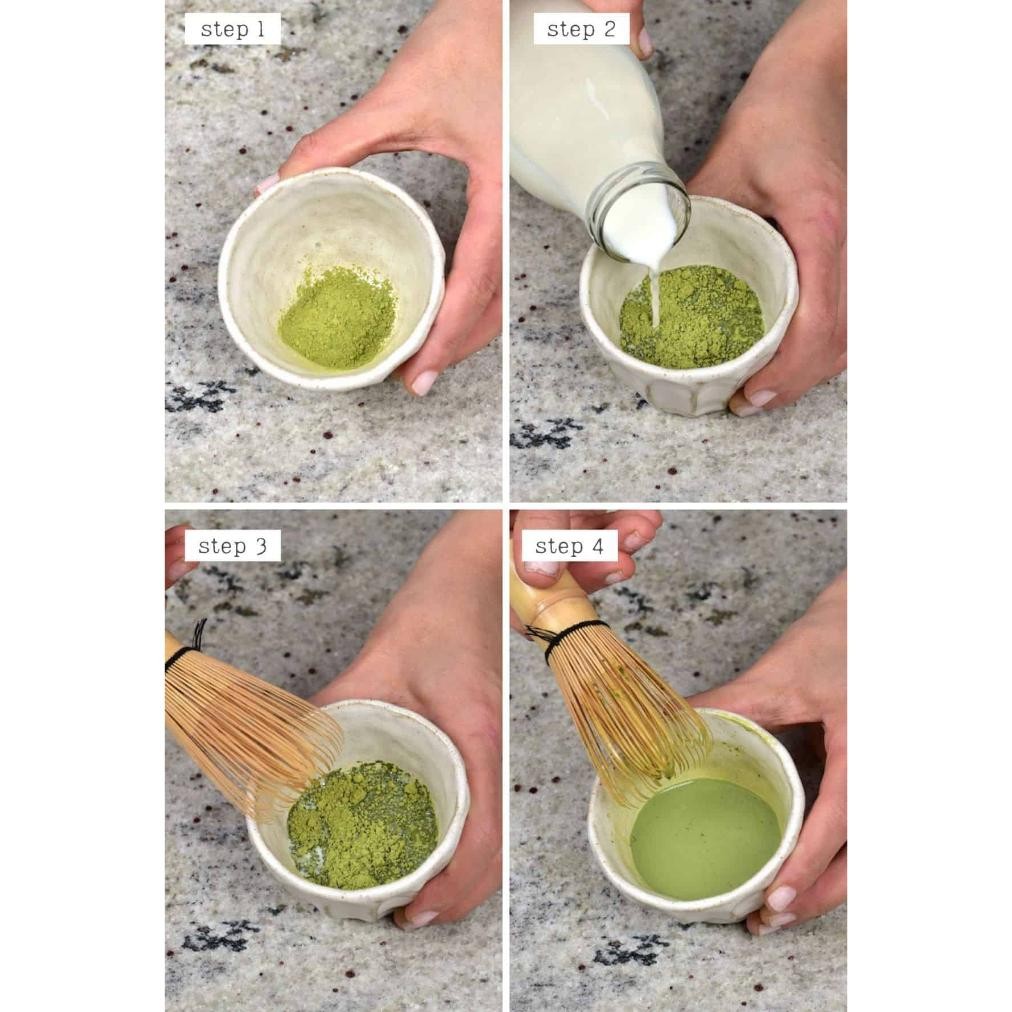 step 1

step 2

step 3

step 4