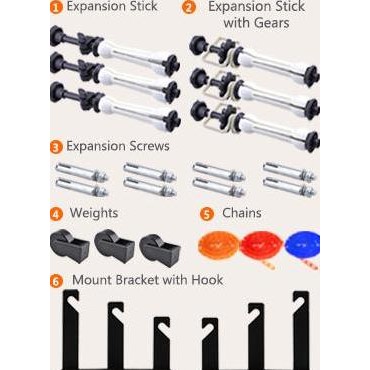 1 Expansion Stick

2 Expansion Stick with Gears

3 Expansion Screws

4 Weights

5 Chains

6 Mount Bracket with Hook