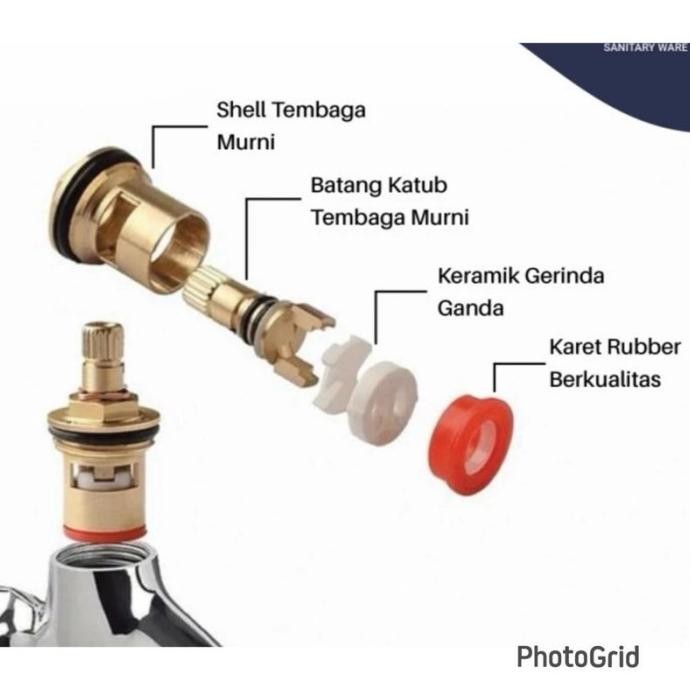 SANITARY WARE

Shell Tembaga Murni

Batang Katub Tembaga Murni

Keramik Gerinda Ganda

Karet Rubber Berkualitas

PhotoGrid