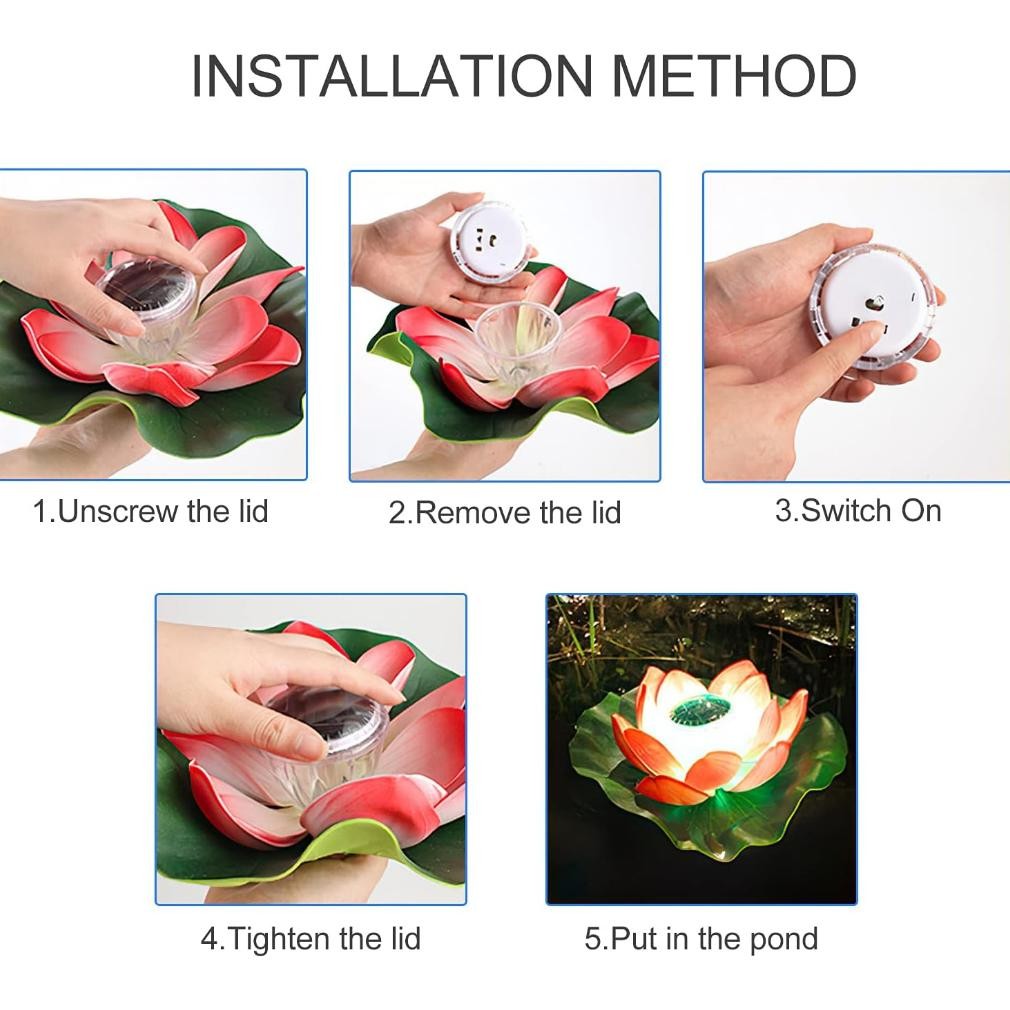 INSTALLATION METHOD

1.Unscrew the lid

2.Remove the lid

3.Switch On

4.Tighten the lid

5.Put in the pond