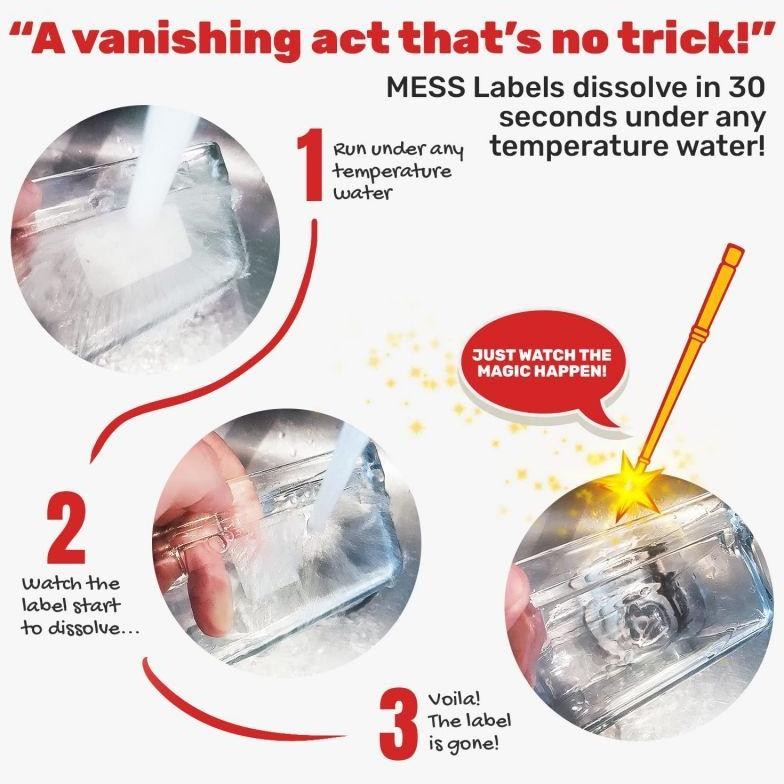 "A vanishing act that's no trick!"

MESS Labels dissolve in 30 seconds under any temperature water!

1 Run under any temperature water

JUST WATCH THE MAGIC HAPPEN!

2 Watch the label start to dissolve...

3 Voila! The label is gone!