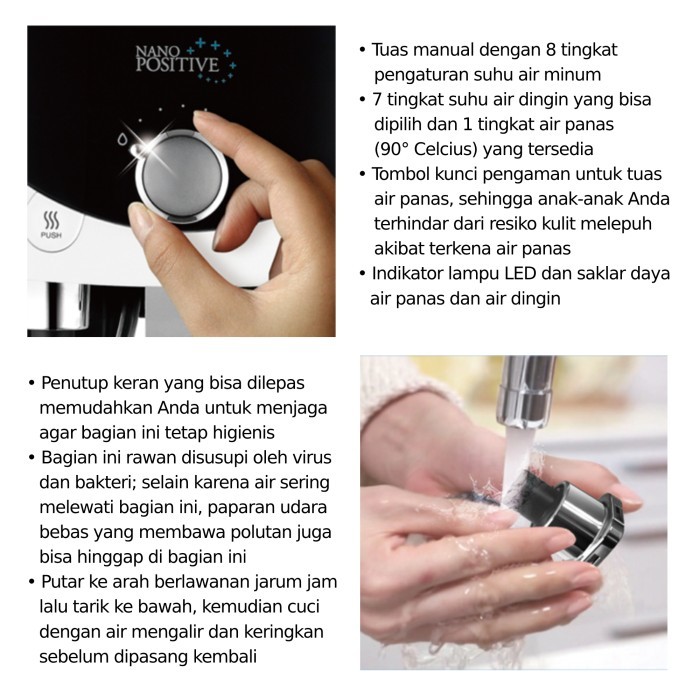 NANO POSITIVE

PUSH

• Tuas manual dengan 8 tingkat pengaturan suhu air minum
• 7 tingkat suhu air dingin yang bisa dipilih dan 1 tingkat air panas (90° Celcius) yang tersedia
• Tombol kunci pengaman untuk tuas air panas, sehingga anak-anak Anda terhindar dari resiko kulit melepuh akibat terkena air panas
• Indikator lampu LED dan saklar daya air panas dan air dingin

• Penutup keran yang bisa dilepas memudahkan Anda untuk menjaga agar bagian ini tetap higienis
• Bagian ini rawan disusupi oleh virus dan bakteri; selain karena air sering melewati bagian ini, paparan udara bebas yang membawa polutan juga bisa hinggap di bagian ini
• Putar ke arah berlawanan jarum jam lalu tarik ke bawah, kemudian cuci dengan air mengalir dan keringkan sebelum dipasang kembali