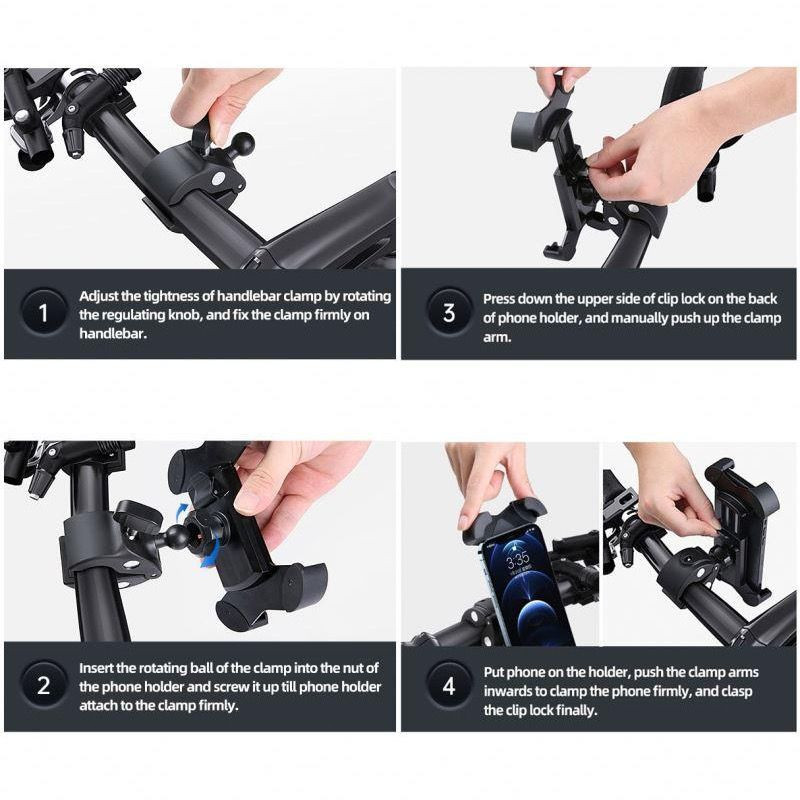 1 Adjust the tightness of handlebar clamp by rotating the regulating knob, and fix the clamp firmly on handlebar.

3 Press down the upper side of clip lock on the back of phone holder, and manually push up the clamp arm.

3:35

2 Insert the rotating ball of the clamp into the nut of the phone holder and screw it up till phone holder attach to the clamp firmly.

4 Put phone on the holder, push the clamp arms inwards to clamp the phone firmly, and clasp the clip lock finally.