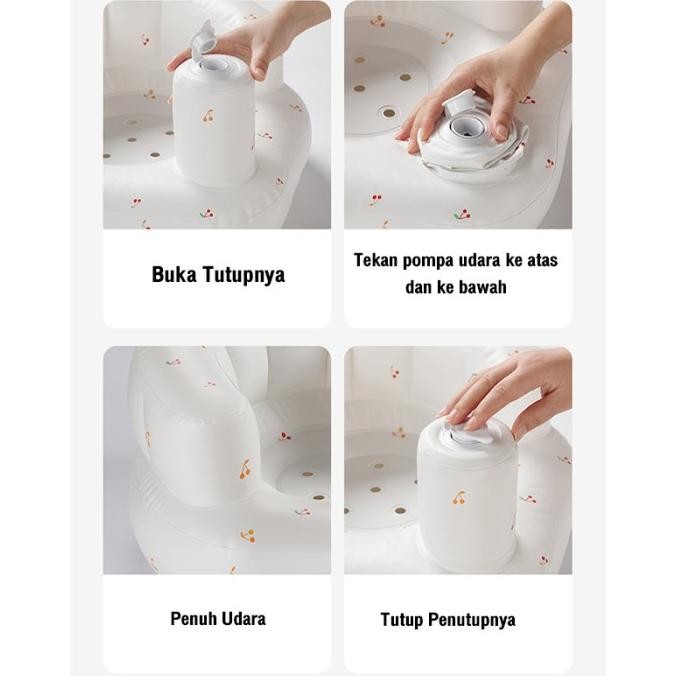 Buka Tutupnya

Tekan pompa udara ke atas dan ke bawah

Penuh Udara

Tutup Penutupnya