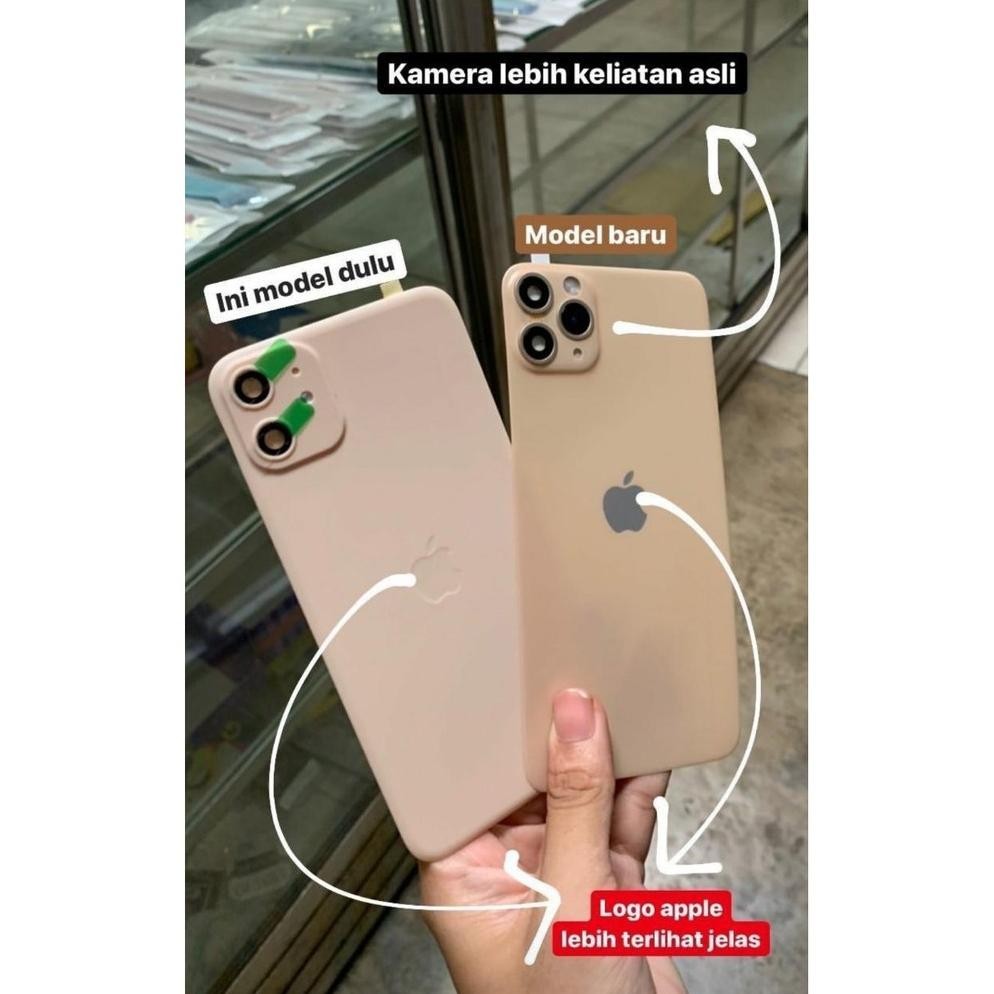 Kamera lebih keliatan asli

Model baru

Ini model dulu

Logo apple
lebih terlihat jelas