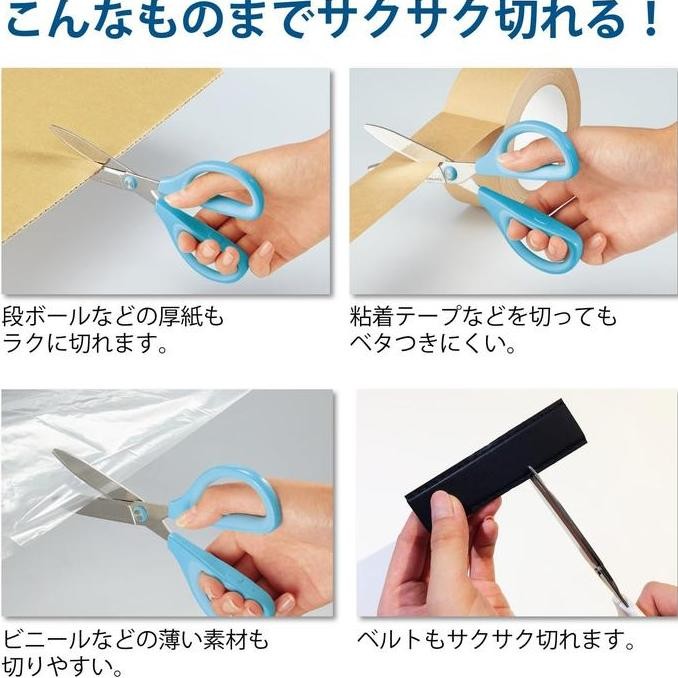 こんなものまでサクサク切れる！

段ボールなどの厚紙もラクに切れます。

粘着テープなどを切ってもベタつきにくい。

ビニールなどの薄い素材も切りやすい。

ベルトもサクサク切れます。