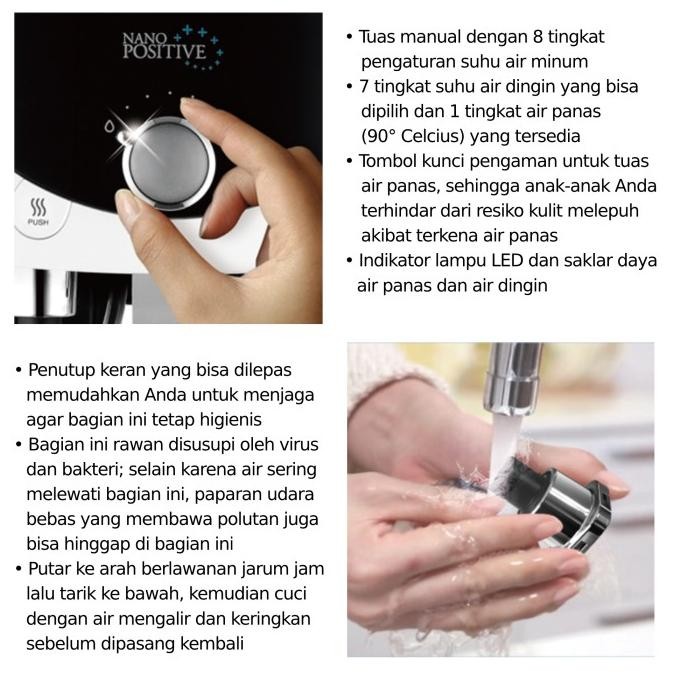 NANO POSITIVE

PUSH

• Tuas manual dengan 8 tingkat pengaturan suhu air minum
• 7 tingkat suhu air dingin yang bisa dipilih dan 1 tingkat air panas (90° Celcius) yang tersedia
• Tombol kunci pengaman untuk tuas air panas, sehingga anak-anak Anda terhindar dari resiko kulit melepuh akibat terkena air panas
• Indikator lampu LED dan saklar daya air panas dan air dingin

• Penutup keran yang bisa dilepas memudahkan Anda untuk menjaga agar bagian ini tetap higienis
• Bagian ini rawan disusupi oleh virus dan bakteri; selain karena air sering melewati bagian ini, paparan udara bebas yang membawa polutan juga bisa hinggap di bagian ini
• Putar ke arah berlawanan jarum jam lalu tarik ke bawah, kemudian cuci dengan air mengalir dan keringkan sebelum dipasang kembali