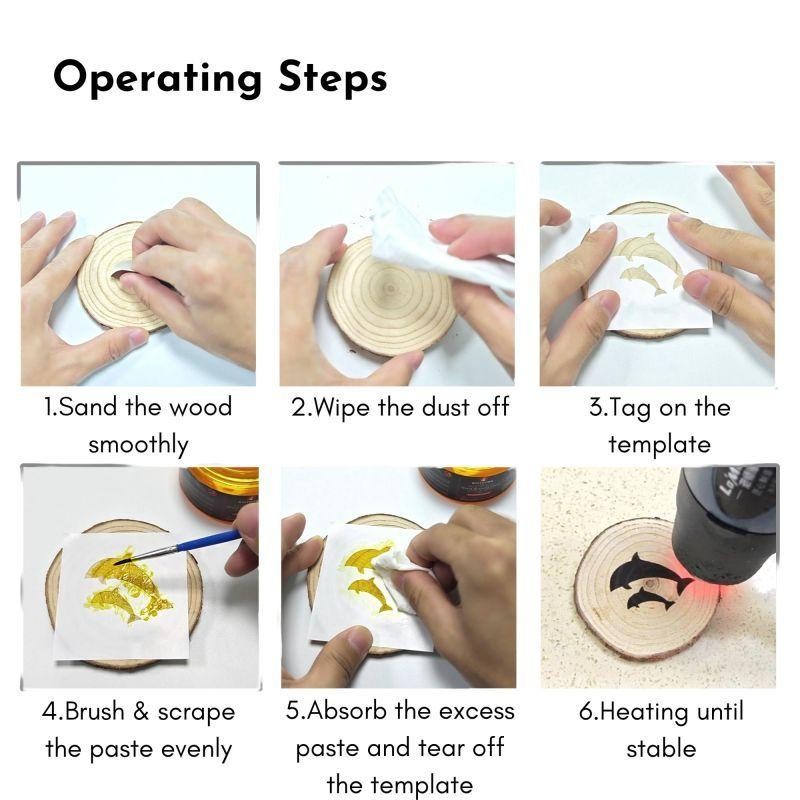 Operating Steps

1.Sand the wood smoothly

2.Wipe the dust off

3.Tag on the template

4.Brush & scrape the paste evenly

5.Absorb the excess paste and tear off the template

6.Heating until stable