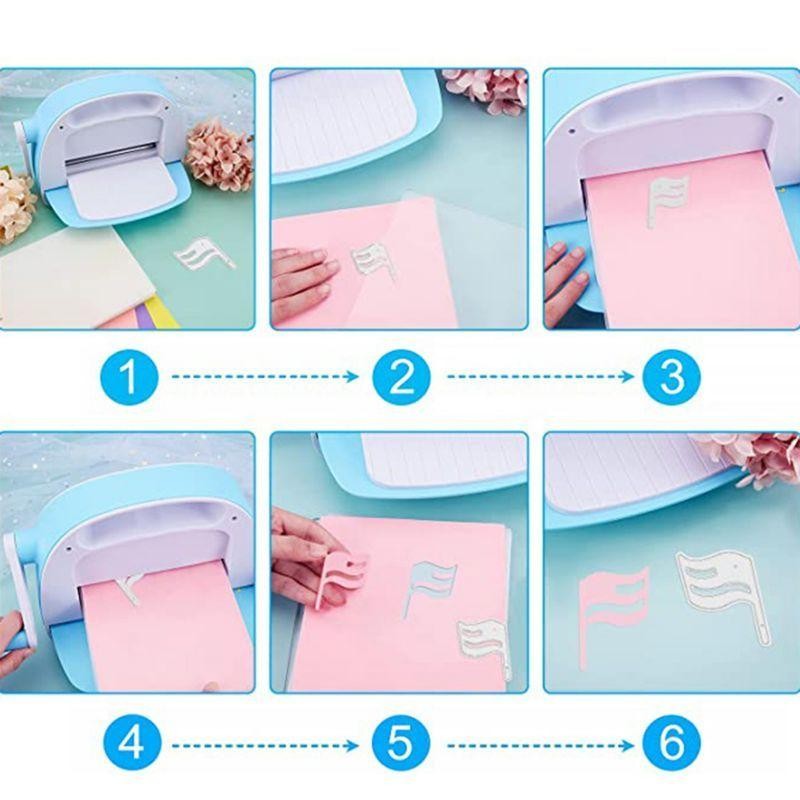 1
2
3
4
5
6