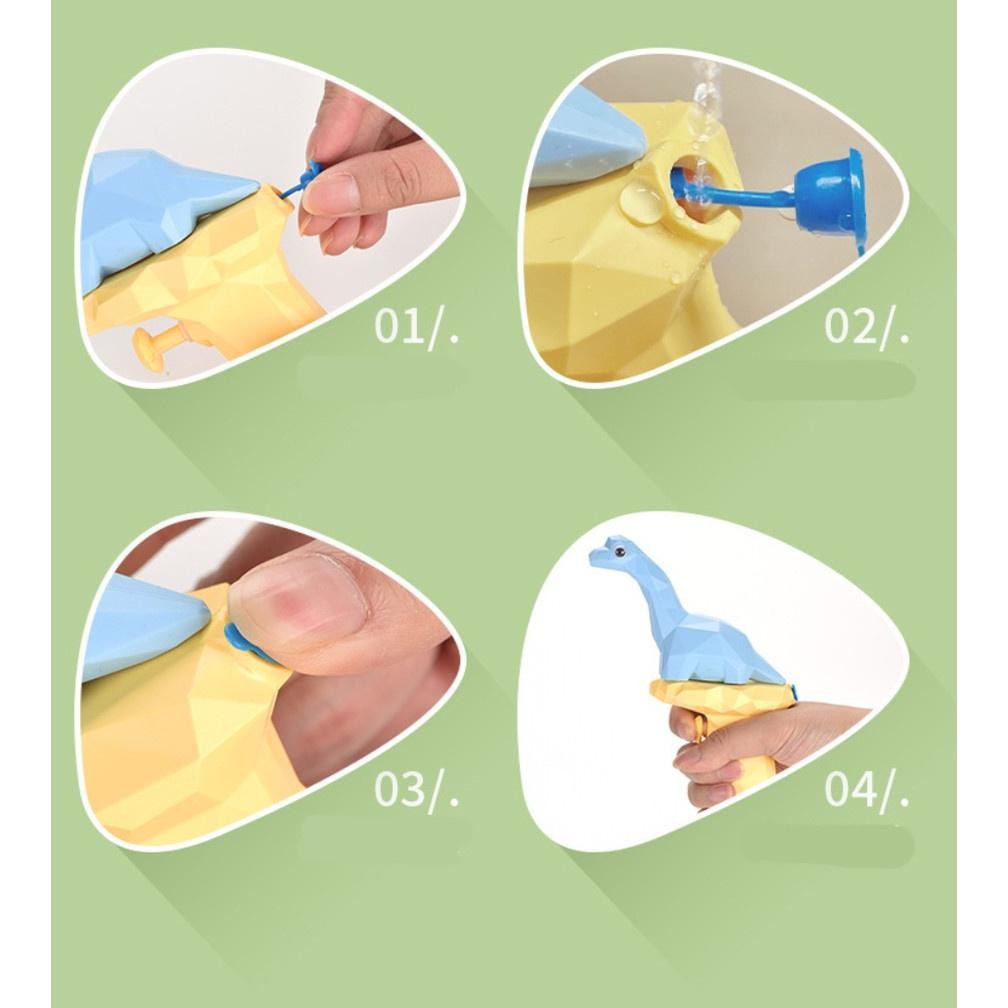 01/.

02/.

03/.

04/.