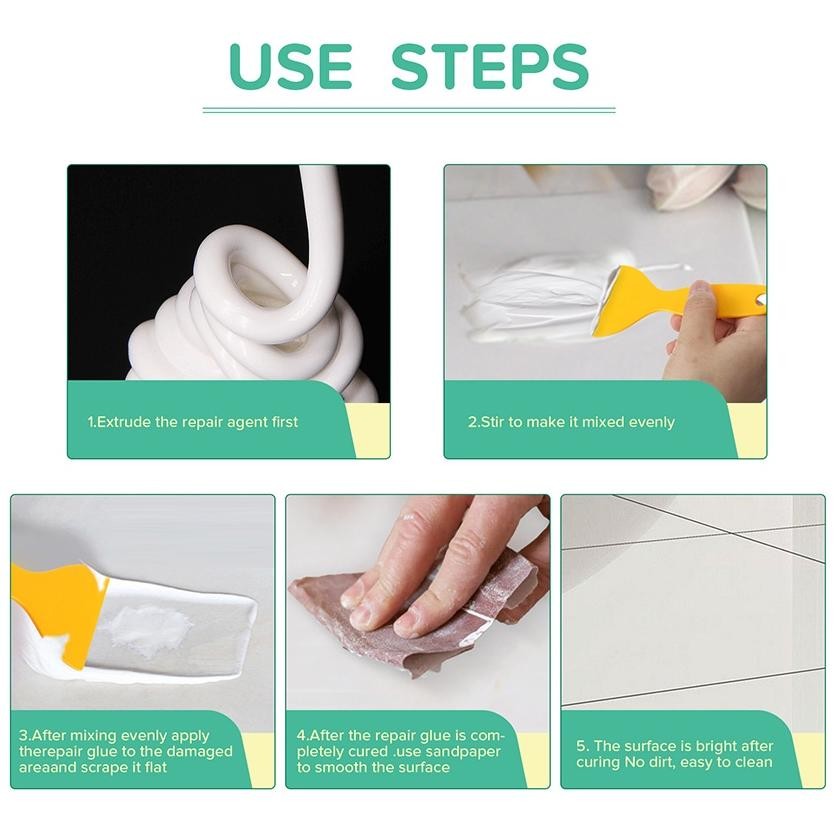 USE STEPS

1.Extrude the repair agent first

2.Stir to make it mixed evenly

3.After mixing evenly apply therepair glue to the damaged areaand scrape it flat

4.After the repair glue is completely cured .use sandpaper to smooth the surface

5. The surface is bright after curing No dirt, easy to clean