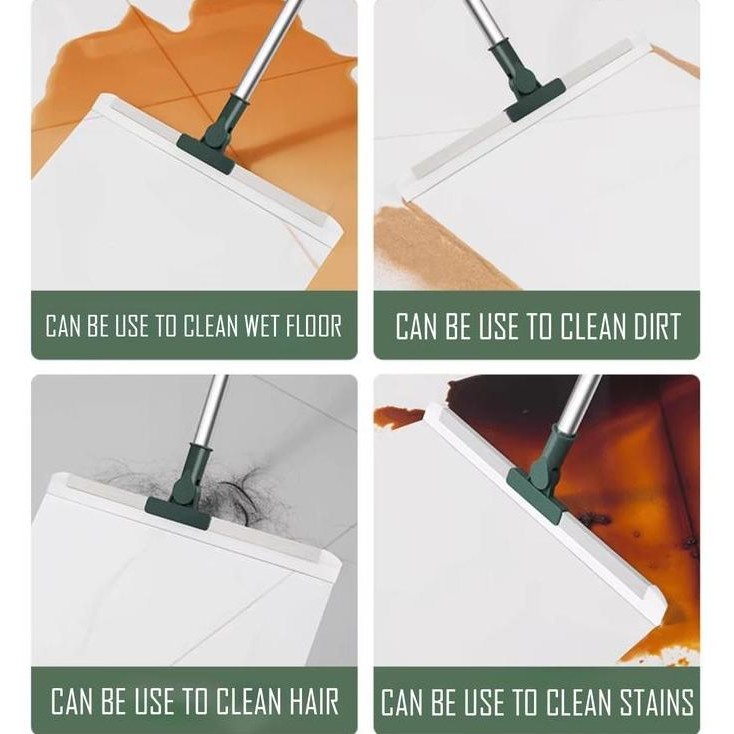 CAN BE USE TO CLEAN WET FLOOR

CAN BE USE TO CLEAN DIRT

CAN BE USE TO CLEAN HAIR

CAN BE USE TO CLEAN STAINS