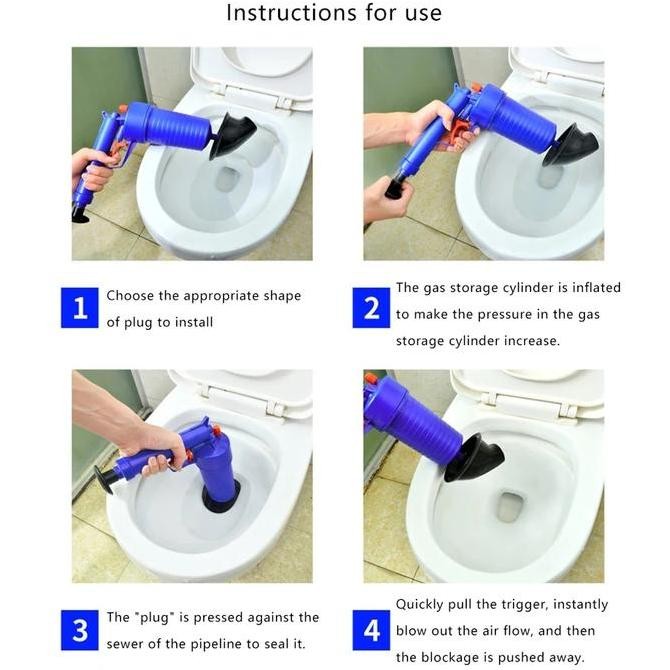 Instructions for use

1 Choose the appropriate shape of plug to install

2 The gas storage cylinder is inflated to make the pressure in the gas storage cylinder increase.

3 The "plug" is pressed against the sewer of the pipeline to seal it.

4 Quickly pull the trigger, instantly blow out the air flow, and then the blockage is pushed away.