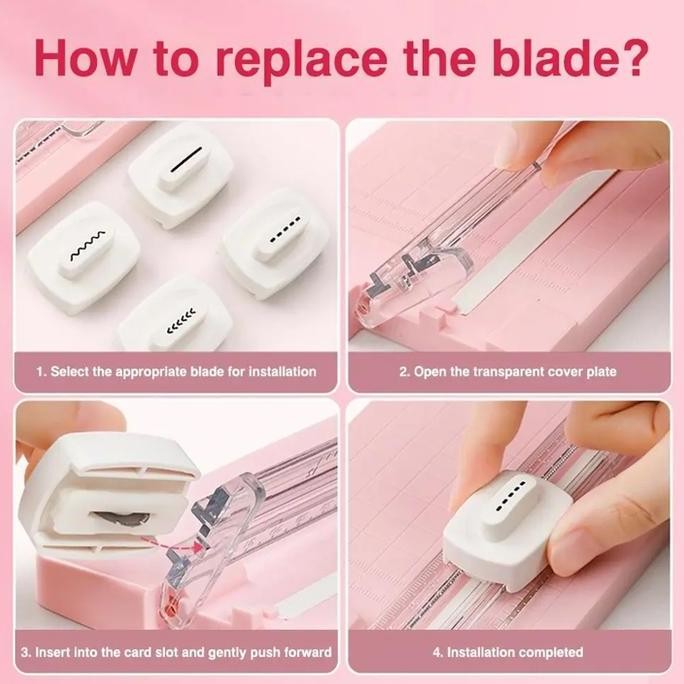 How to replace the blade?

1. Select the appropriate blade for installation

2. Open the transparent cover plate

3. Insert into the card slot and gently push forward

4. Installation completed