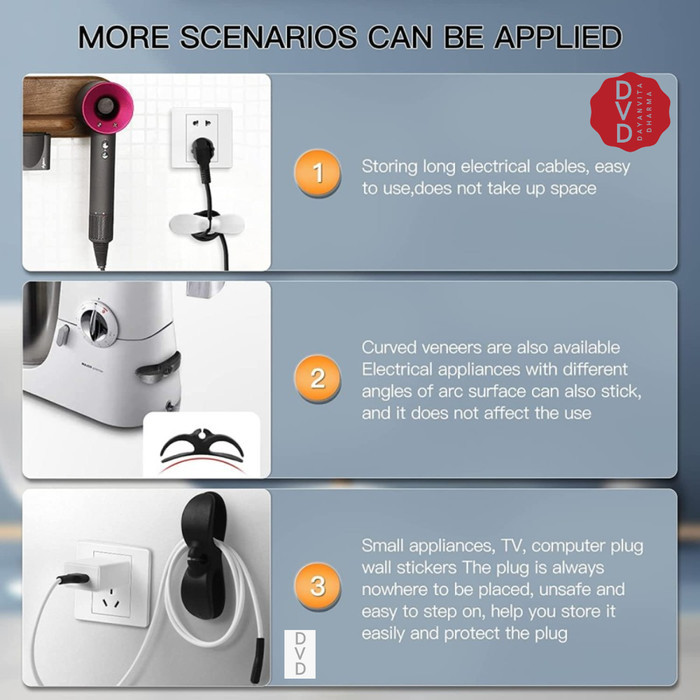 MORE SCENARIOS CAN BE APPLIED

DVD DAYANVITA DHARMA

1

Storing long electrical cables, easy to use,does not take up space

2

Curved veneers are also available Electrical appliances with different angles of arc surface can also stick, and it does not affect the use

3

Small appliances, TV, computer plug wall stickers The plug is always nowhere to be placed, unsafe and easy to step on, help you store it easily and protect the plug

DVD