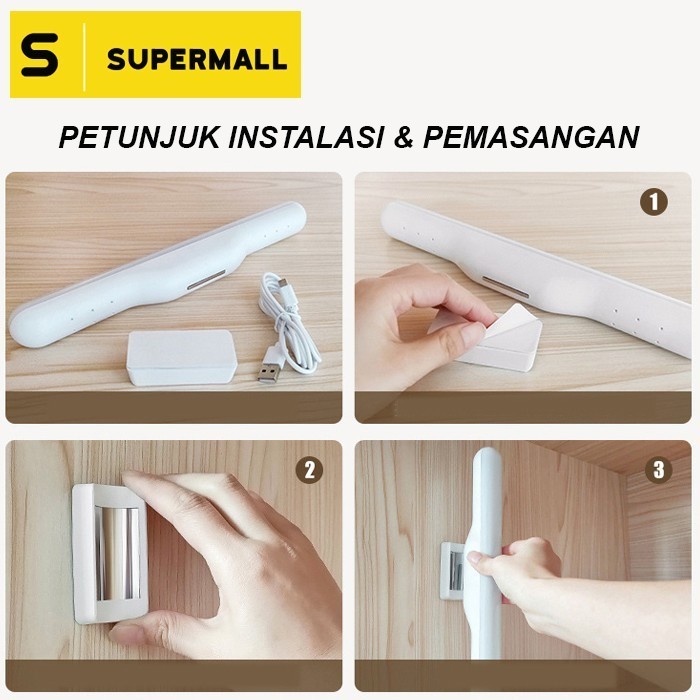 S SUPERMALL

PETUNJUK INSTALASI & PEMASANGAN

1

2

3