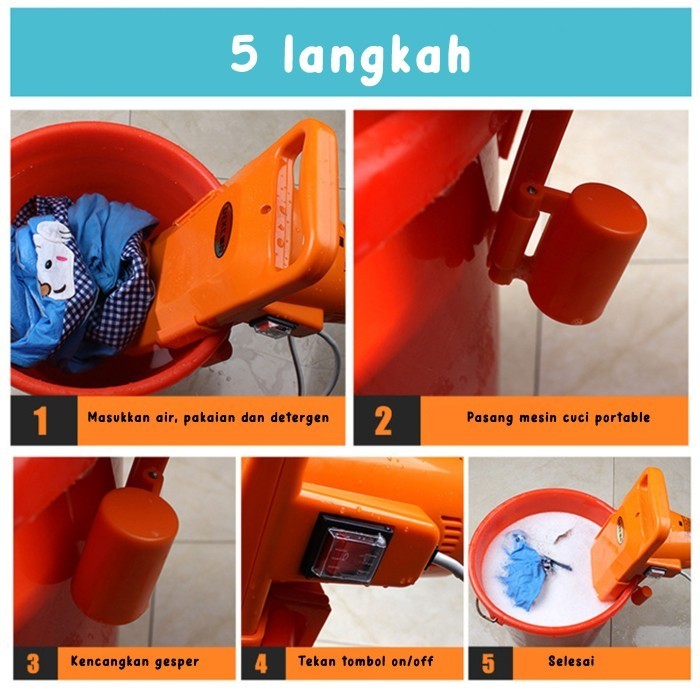 5 langkah

1 Masukkan air, pakaian dan detergen

2 Pasang mesin cuci portable

3 Kencangkan gesper

4 Tekan tombol on/off

5 Selesai