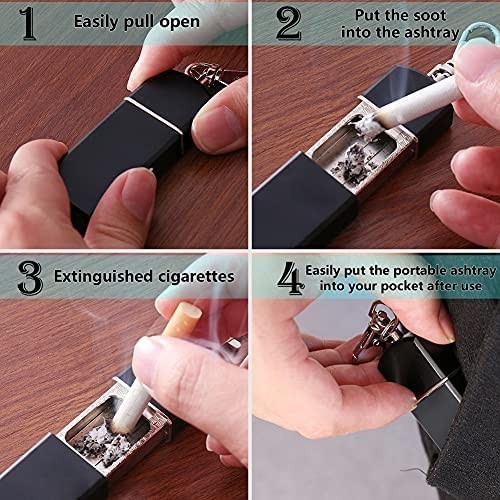 1 Easily pull open

2 Put the soot into the ashtray

3 Extinguished cigarettes

4 Easily put the portable ashtray into your pocket after use