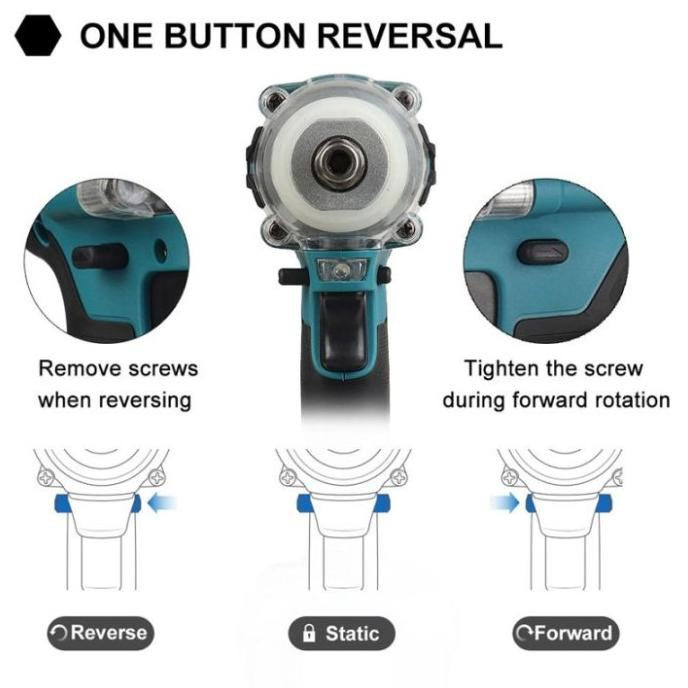 ONE BUTTON REVERSAL

Remove screws when reversing

Tighten the screw during forward rotation

Reverse

Static

Forward