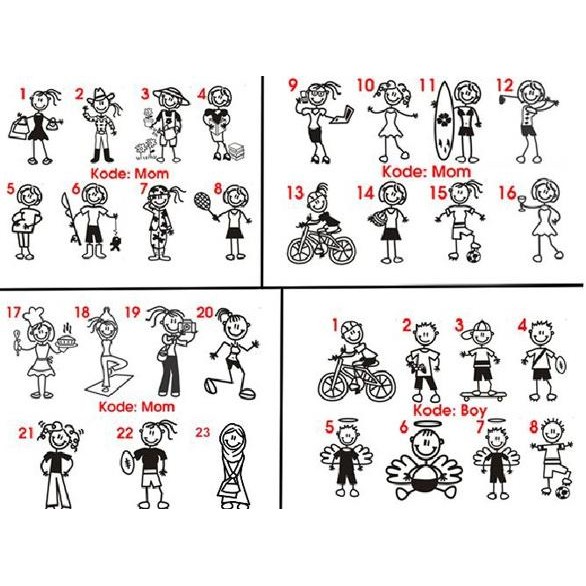 1 2 3 4

Kode: Mom

5 6 7 8

9 10 11 12

Kode: Mom

13 14 15 16

17 18 19 20

Kode: Mom

21 22 23

1 2 3 4

Kode: Boy

5 6 7 8