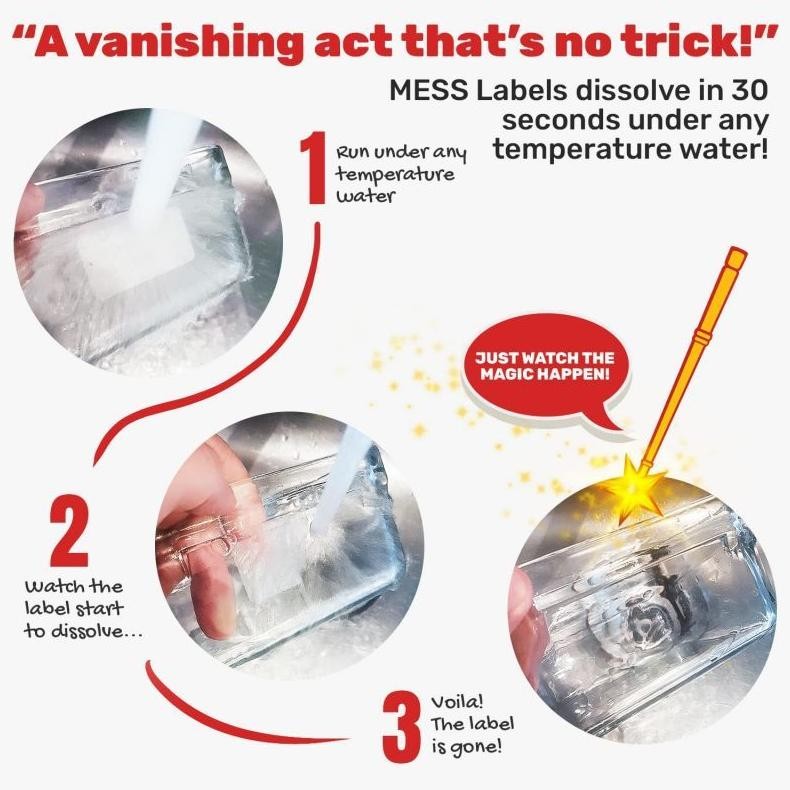 "A vanishing act that's no trick!"

MESS Labels dissolve in 30 seconds under any temperature water!

1 Run under any temperature water

JUST WATCH THE MAGIC HAPPEN!

2 Watch the label start to dissolve...

3 Voila! The label is gone!