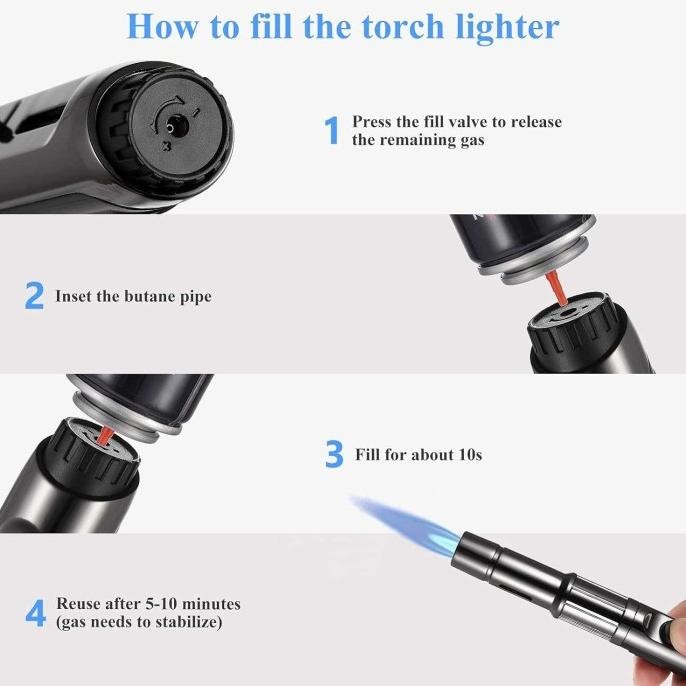 How to fill the torch lighter

1 Press the fill valve to release the remaining gas

2 Inset the butane pipe

3 Fill for about 10s

4 Reuse after 5-10 minutes (gas needs to stabilize)